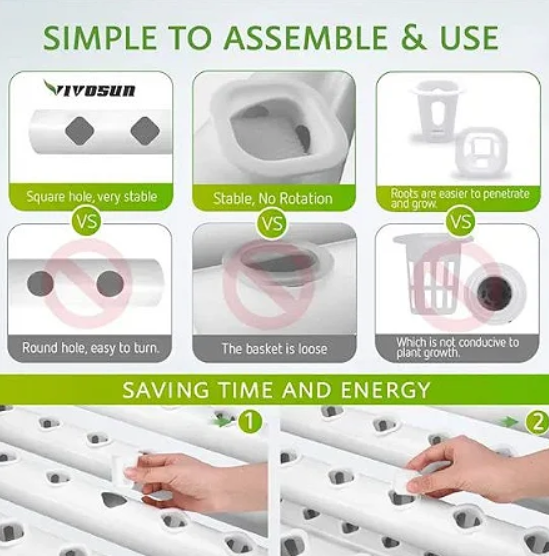 SIMPLE TO ASSEMBLE & USE

VIVOSUN

Square hole, very stable

Stable, No Rotation

Roots are easier to penetrate and grow.

VS

VS

VS

Round hole, easy to turn.

The basket is loose

Which is not conducive to plant growth.

SAVING TIME AND ENERGY

1

2