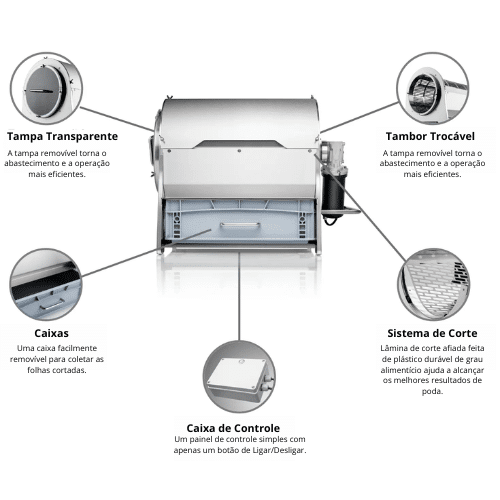 Tampa Transparente
A tampa removível torna o abastecimento e a operação mais eficientes.

Tambor Trocável
A tampa removível torna o abastecimento e a operação mais eficientes.

Caixas
Uma caixa facilmente removível para coletar as folhas cortadas.

Sistema de Corte
Lâmina de corte afiada feita de plástico durável de grau alimentício ajuda a alcançar os melhores resultados de poda.

Caixa de Controle
Um painel de controle simples com apenas um botão de Ligar/Desligar.